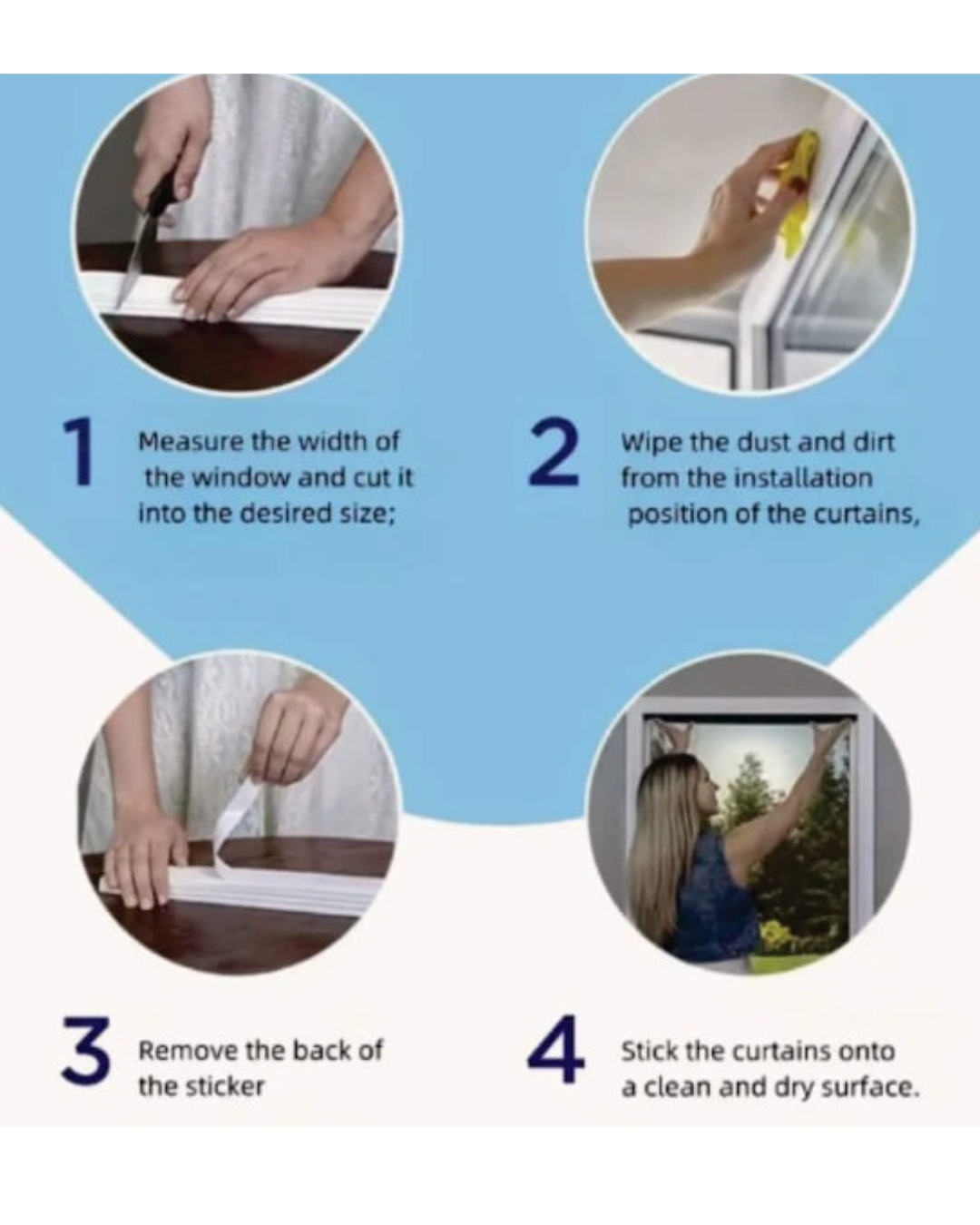 1 Measure the width of the window and cut it into the desired size;

2 Wipe the dust and dirt from the installation position of the curtains,

3 Remove the back of the sticker

4 Stick the curtains onto a clean and dry surface.